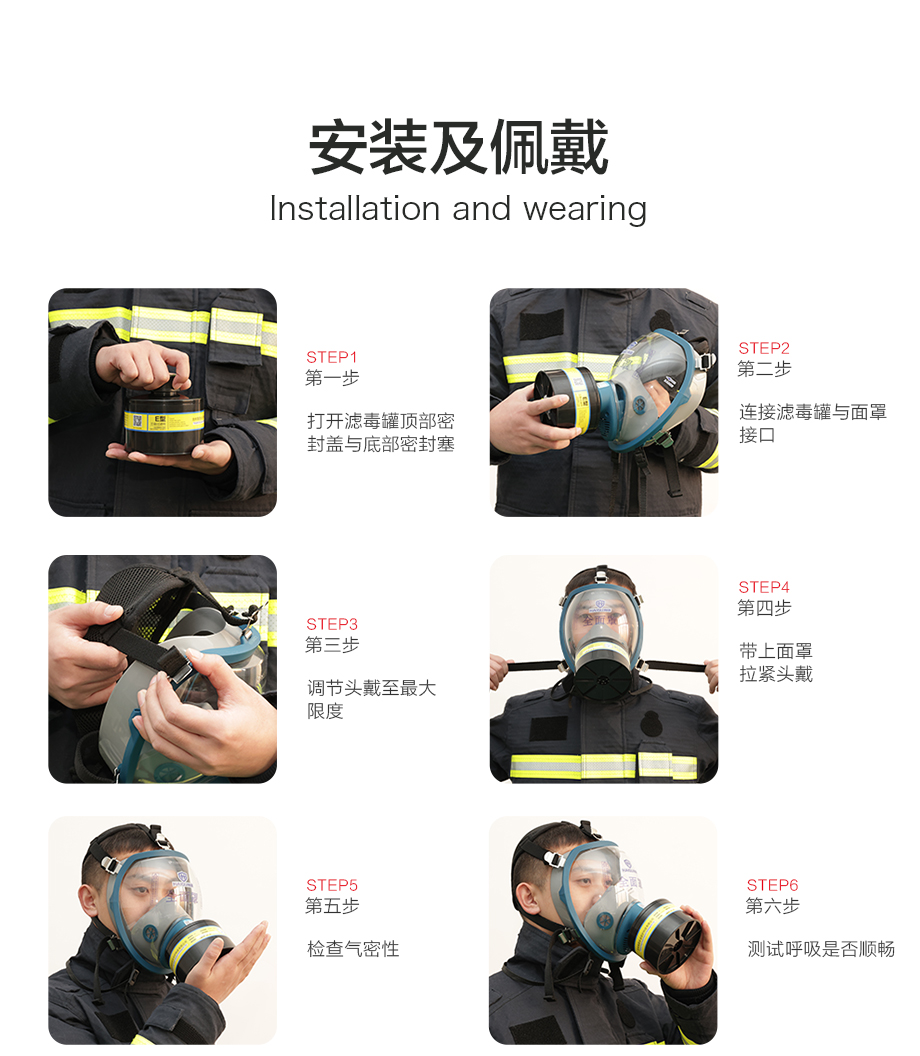 安装及佩戴
Installation and wearing

STEP1
第一步

打开滤毒罐顶部密封盖与底部密封塞

STEP2
第二步

连接滤毒罐与面罩接口

STEP3
第三步

调节头戴至最大限度

STEP4
第四步

带上面罩
拉紧头戴

STEP5
第五步

检查气密性

STEP6
第六步

测试呼吸是否顺畅